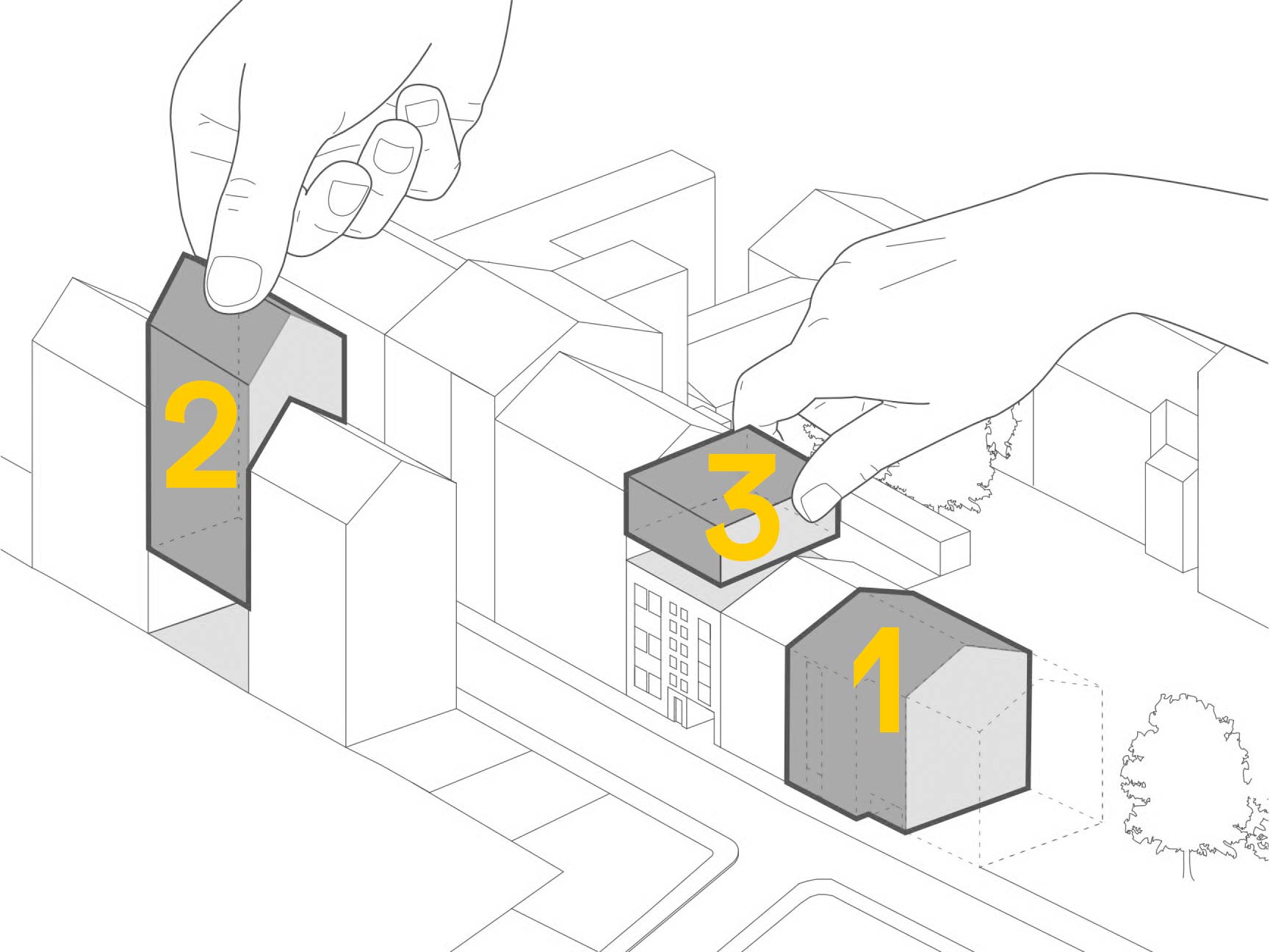 2

3

1